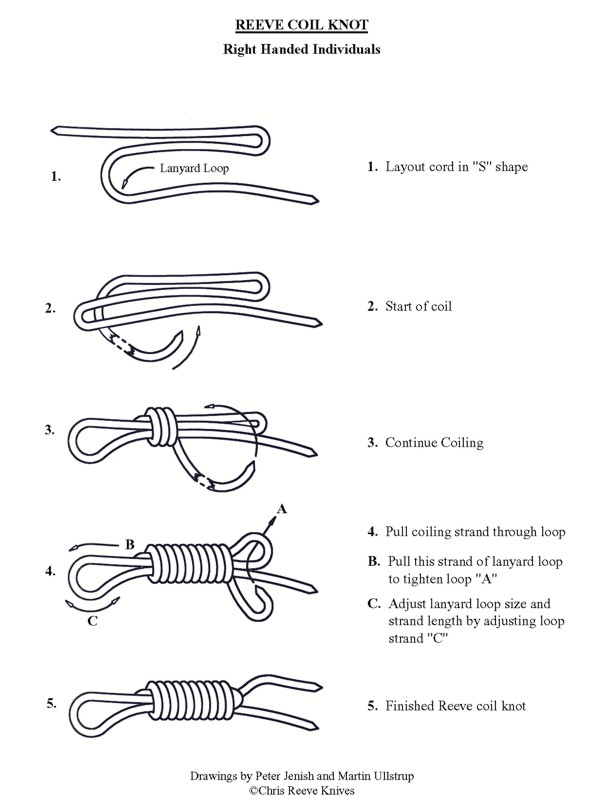 REEVE COIL KNOT
Right Handed Individuals

1.
Lanyard Loop

1. Layout cord in "S" shape

2.

2. Start of coil

3.

3. Continue Coiling

4.
A
B
C

4. Pull coiling strand through loop

B. Pull this strand of lanyard loop to tighten loop "A"

C. Adjust lanyard loop size and strand length by adjusting loop strand "C"

5.

5. Finished Reeve coil knot

Drawings by Peter Jenish and Martin Ullstrup
©Chris Reeve Knives